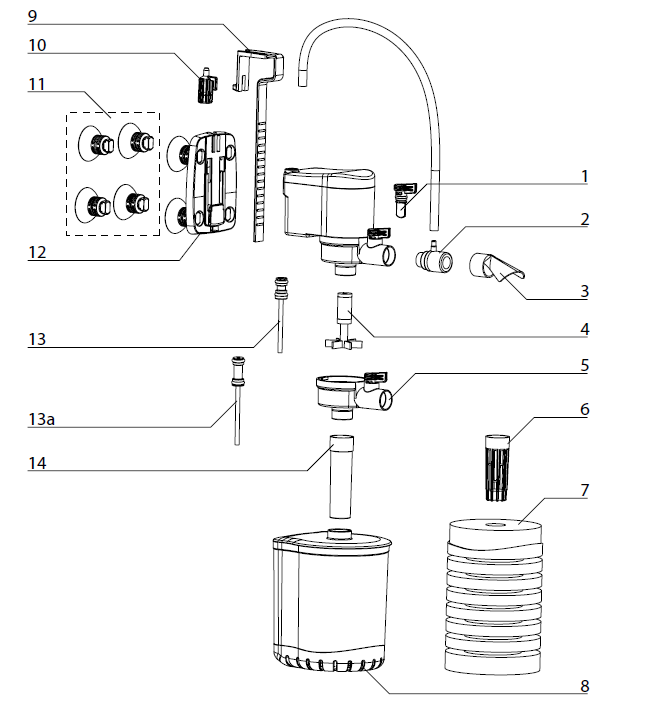 9
10
11
12
13
13a
14
1
2
3
4
5
6
7
8